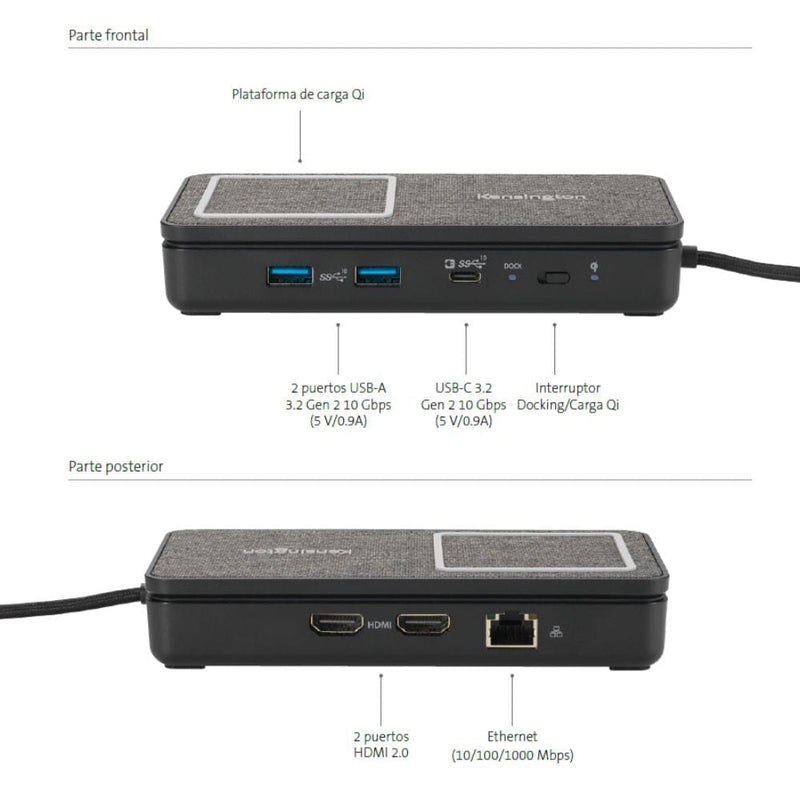 Parte frontal

Plataforma de carga Qi

Kensington

SS 10

SS 10

DOCK

2 puertos USB-A 3.2 Gen 2 10 Gbps (5 V/0.9A)

USB-C 3.2 Gen 2 10 Gbps (5 V/0.9A)

Interruptor Docking/Carga Qi

Parte posterior

Kensington

HDMI

2 puertos HDMI 2.0

Ethernet (10/100/1000 Mbps)