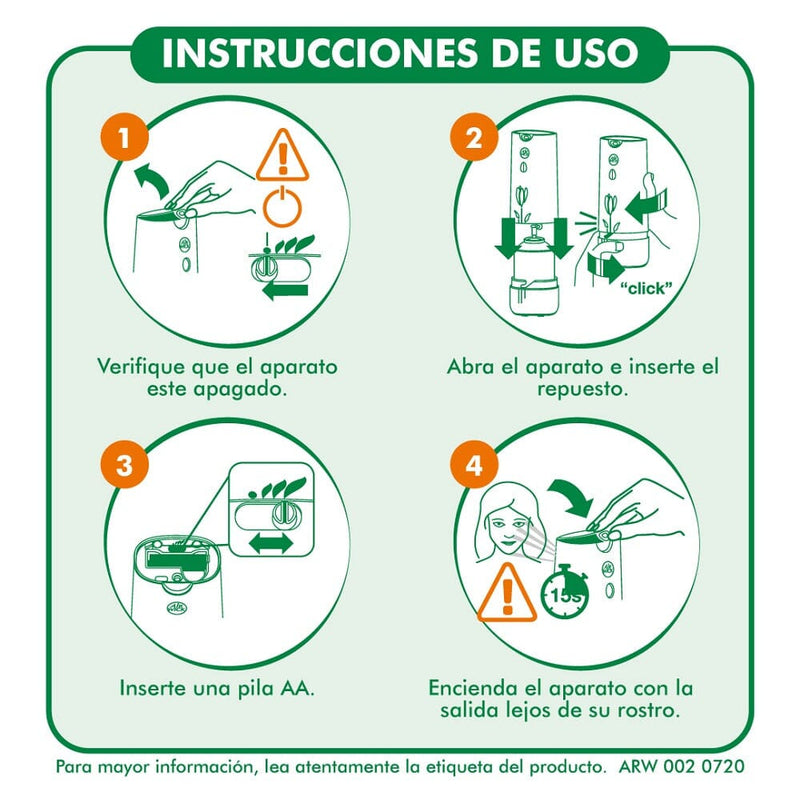 INSTRUCCIONES DE USO

1

Verifique que el aparato este apagado.

2

"click"

Abra el aparato e inserte el repuesto.

3

Inserte una pila AA.

4

15s

Encienda el aparato con la salida lejos de su rostro.

Para mayor información, lea atentamente la etiqueta del producto. ARW 002 0720