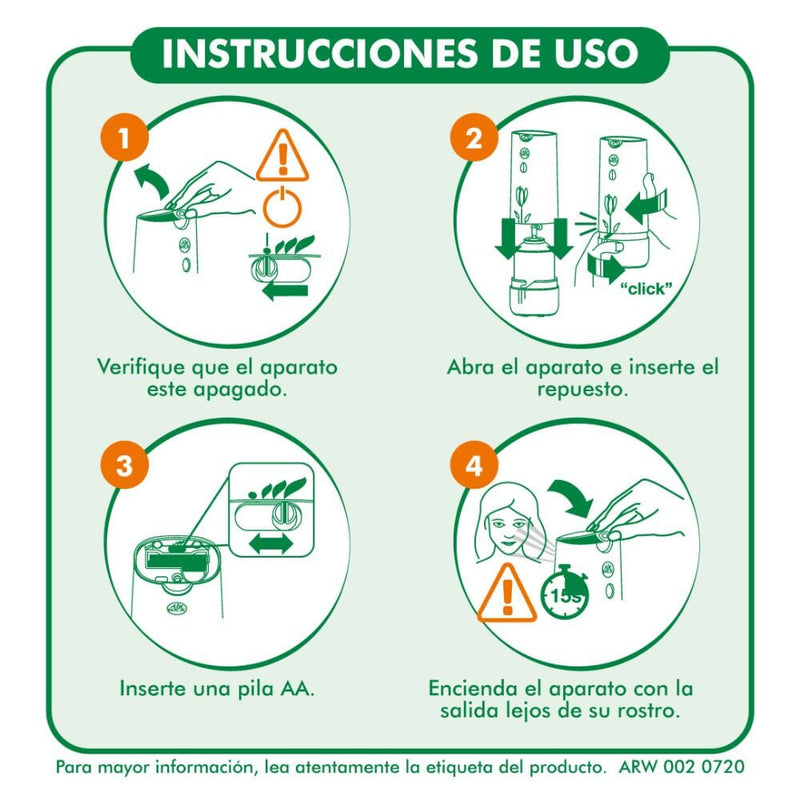 INSTRUCCIONES DE USO

1

Verifique que el aparato este apagado.

2

"click"

Abra el aparato e inserte el repuesto.

3

Inserte una pila AA.

4

15s

Encienda el aparato con la salida lejos de su rostro.

Para mayor información, lea atentamente la etiqueta del producto. ARW 002 0720