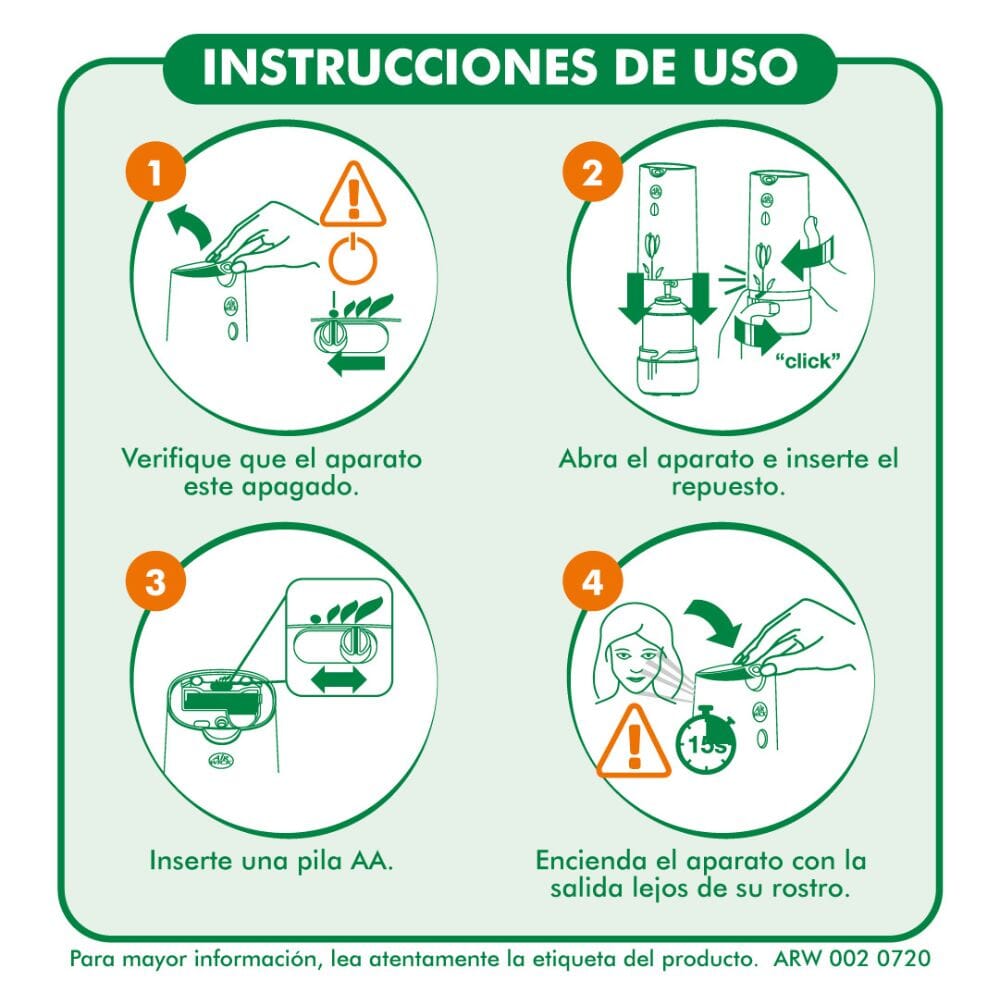 INSTRUCCIONES DE USO

1

Verifique que el aparato este apagado.

2

"click"

Abra el aparato e inserte el repuesto.

3

Inserte una pila AA.

4

15s

Encienda el aparato con la salida lejos de su rostro.

Para mayor información, lea atentamente la etiqueta del producto. ARW 002 0720